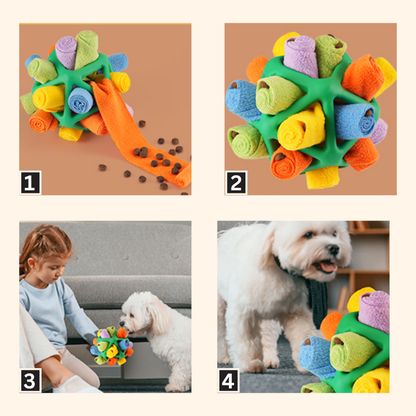 1

2

3

4