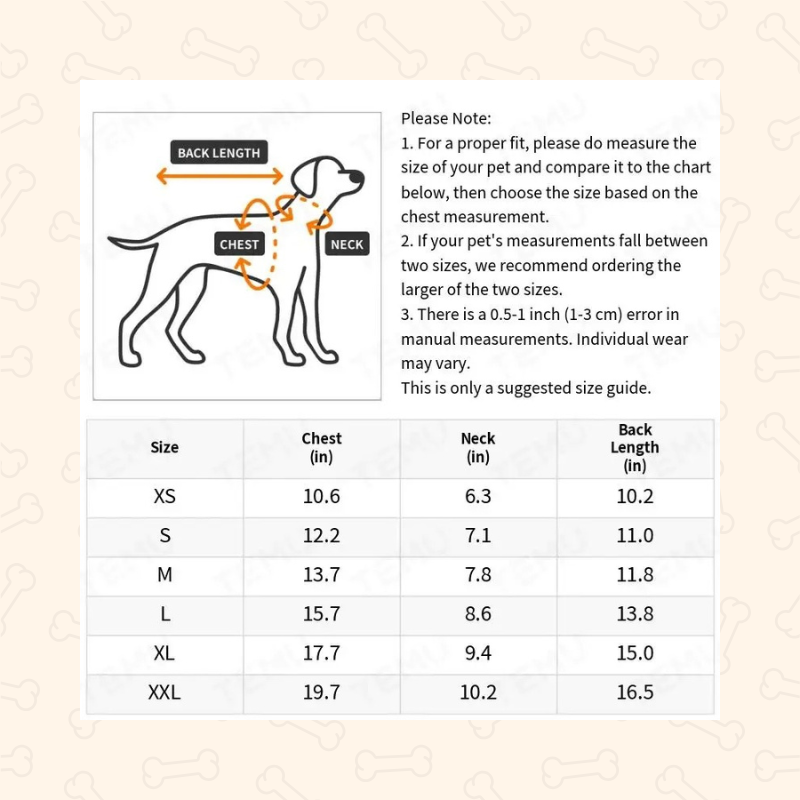 BACK LENGTH
CHEST
NECK

Please Note:
1. For a proper fit, please do measure the size of your pet and compare it to the chart below, then choose the size based on the chest measurement.
2. If your pet's measurements fall between two sizes, we recommend ordering the larger of the two sizes.
3. There is a 0.5-1 inch (1-3 cm) error in manual measurements. Individual wear may vary.
This is only a suggested size guide.

| Size | Chest (in) | Neck (in) | Back Length (in) |
|---|---|---|---|
| XS | 10.6 | 6.3 | 10.2 |
| S | 12.2 | 7.1 | 11.0 |
| M | 13.7 | 7.8 | 11.8 |
| L | 15.7 | 8.6 | 13.8 |
| XL | 17.7 | 9.4 | 15.0 |
| XXL | 19.7 | 10.2 | 16.5 |

TEMU